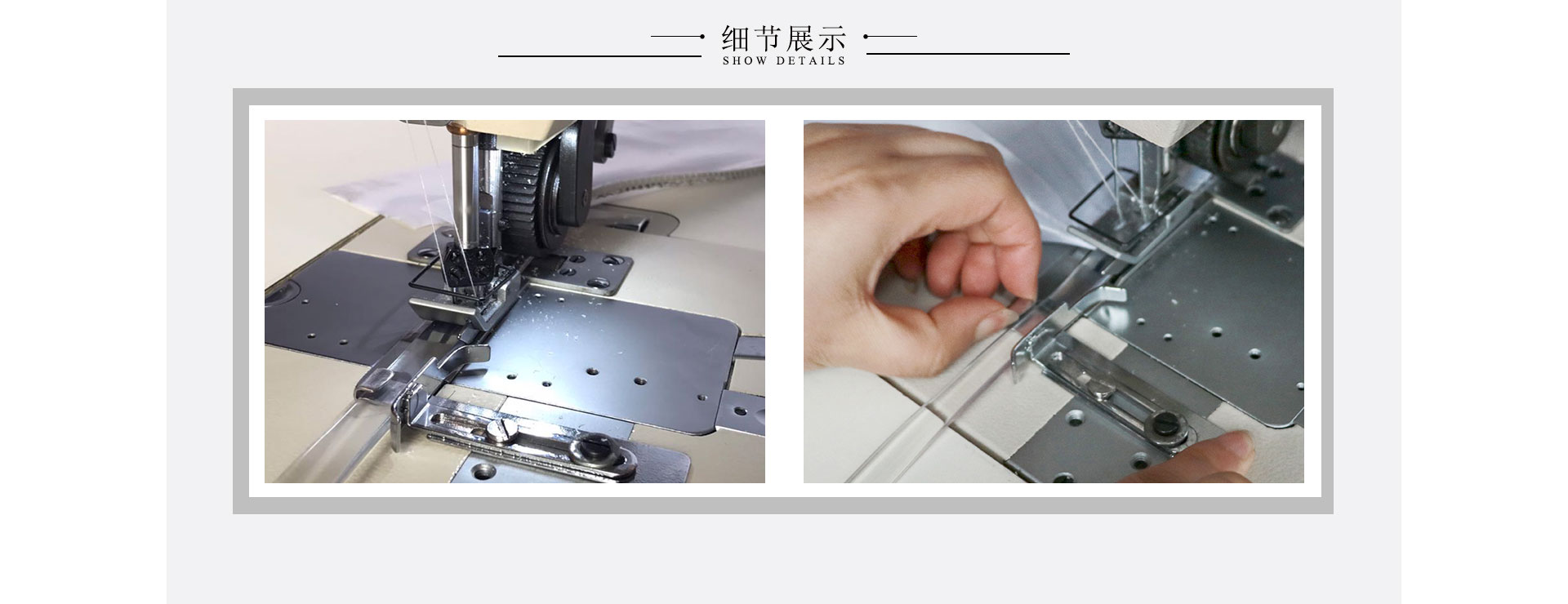 细节展示
SHOW DETAILS